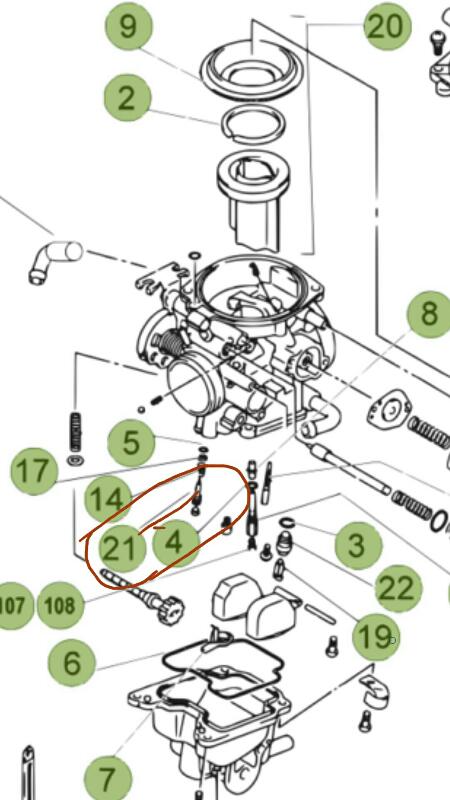 9
20
2
8
5
17
14
21
4
3
22
107
108
19
6
7